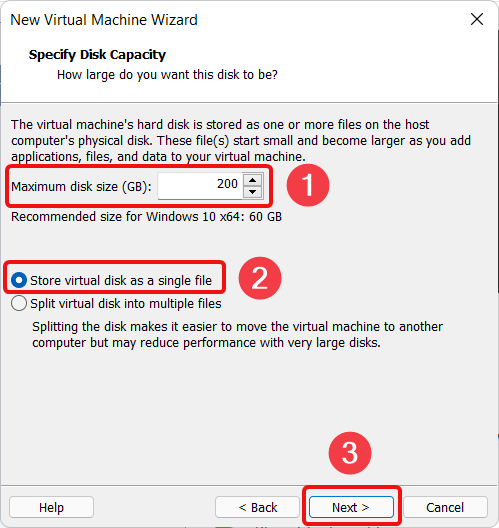 New Virtual Machine Wizard

Specify Disk Capacity

How large do you want this disk to be?

The virtual machine's hard disk is stored as one or more files on the host computer's physical disk. These file(s) start small and become larger as you add applications, files, and data to your virtual machine.

Maximum disk size (GB): 200

1

Recommended size for Windows 10 x64: 60 GB

Store virtual disk as a single file

2

Split virtual disk into multiple files

Splitting the disk makes it easier to move the virtual machine to another computer but may reduce performance with very large disks.

3

Help

< Back

Next >

Cancel